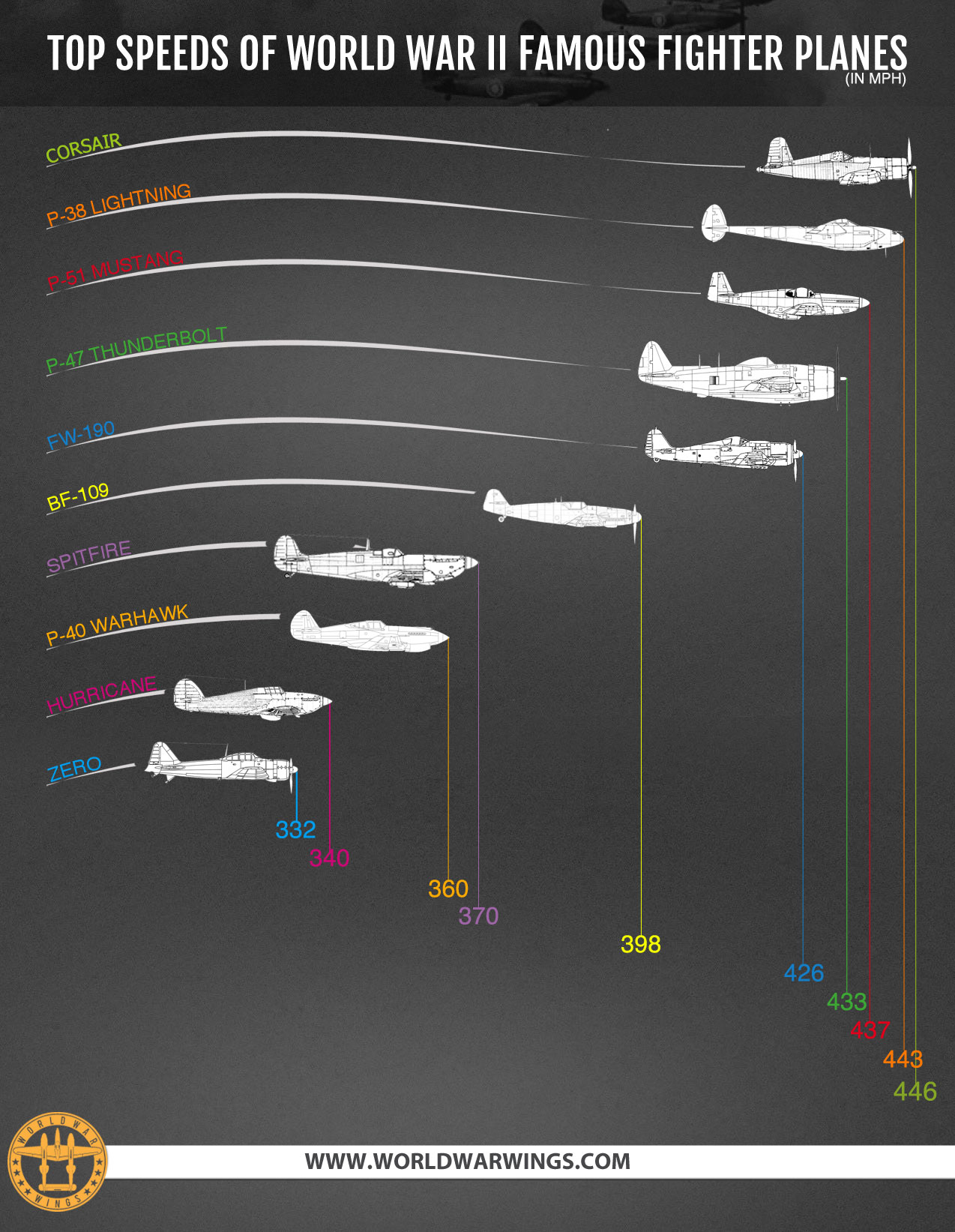 TOP SPEEDS OF WORLD WAR II FAMOUS FIGHTER PLANES
(IN MPH)

CORSAIR
P-38 LIGHTNING
P-51 MUSTANG
P-47 THUNDERBOLT
FW-190
BF-109
SPITFIRE
P-40 WARHAWK
HURRICANE
ZERO

332
340
360
370
398
426
433
437
443
446

WORLD WAR WINGS

WWW.WORLDWARWINGS.COM