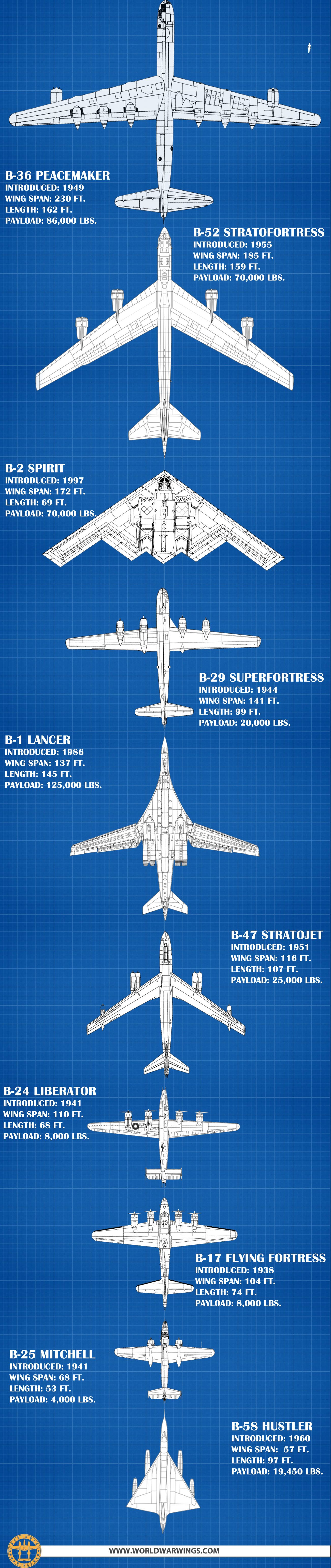 B-36 PEACEMAKER
INTRODUCED: 1949
WING SPAN: 230 FT.
LENGTH: 162 FT.
PAYLOAD: 86,000 LBS.

B-52 STRATOFORTRESS
INTRODUCED: 1955
WING SPAN: 185 FT.
LENGTH: 159 FT.
PAYLOAD: 70,000 LBS.

B-2 SPIRIT
INTRODUCED: 1997
WING SPAN: 172 FT.
LENGTH: 69 FT.
PAYLOAD: 70,000 LBS.

B-29 SUPERFORTRESS
INTRODUCED: 1944
WING SPAN: 141 FT.
LENGTH: 99 FT.
PAYLOAD: 20,000 LBS.

B-1 LANCER
INTRODUCED: 1986
WING SPAN: 137 FT.
LENGTH: 145 FT.
PAYLOAD: 125,000 LBS.

B-47 STRATOJET
INTRODUCED: 1951
WING SPAN: 116 FT.
LENGTH: 107 FT.
PAYLOAD: 25,000 LBS.

B-24 LIBERATOR
INTRODUCED: 1941
WING SPAN: 110 FT.
LENGTH: 68 FT.
PAYLOAD: 8,000 LBS.

B-17 FLYING FORTRESS
INTRODUCED: 1938
WING SPAN: 104 FT.
LENGTH: 74 FT.
PAYLOAD: 8,000 LBS.

B-25 MITCHELL
INTRODUCED: 1941
WING SPAN: 68 FT.
LENGTH: 53 FT.
PAYLOAD: 4,000 LBS.

B-58 HUSTLER
INTRODUCED: 1960
WING SPAN: 57 FT.
LENGTH: 97 FT.
PAYLOAD: 19,450 LBS.

WWW.WORLDWARWINGS.COM