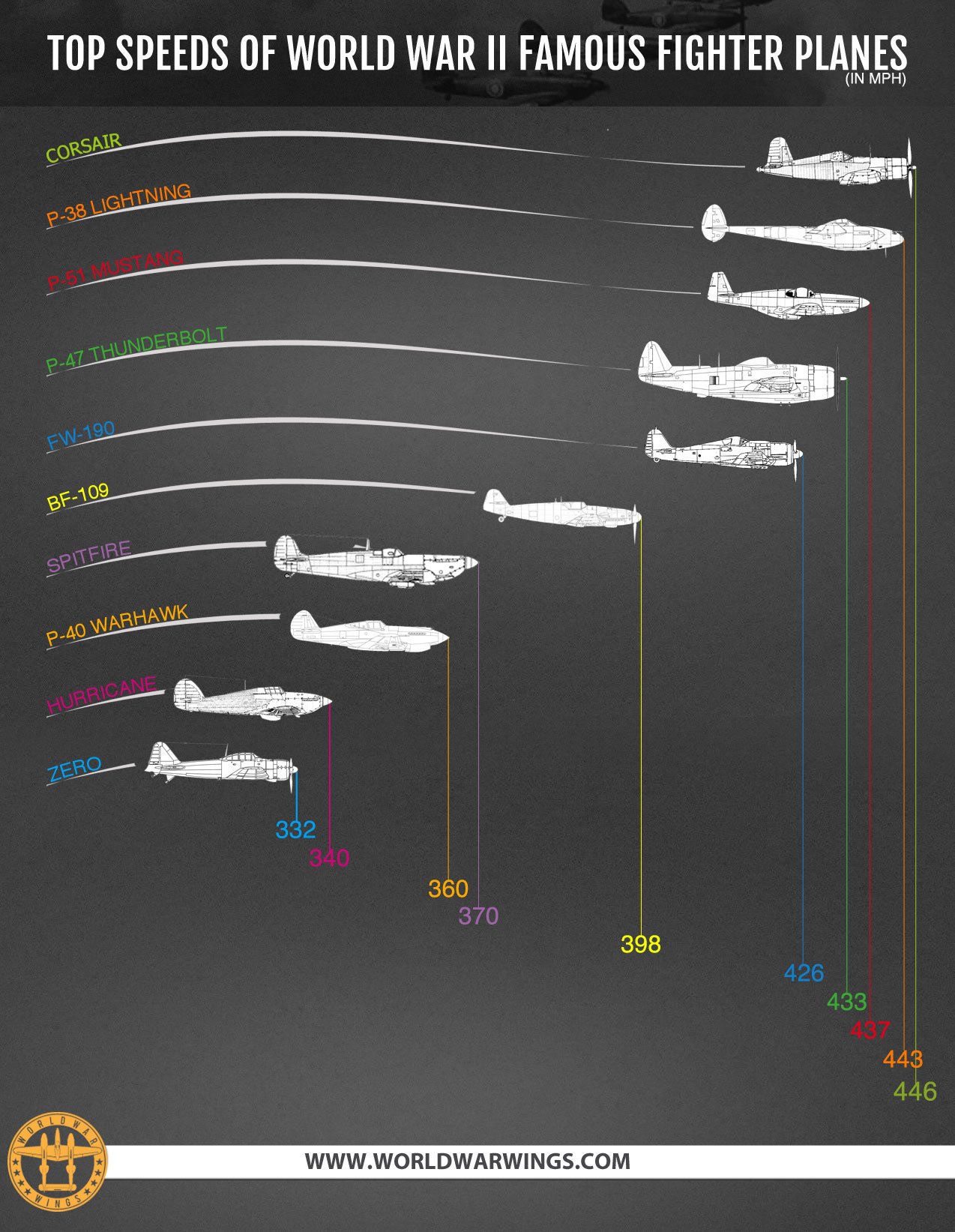 TOP SPEEDS OF WORLD WAR II FAMOUS FIGHTER PLANES
(IN MPH)

CORSAIR
P-38 LIGHTNING
P-51 MUSTANG
P-47 THUNDERBOLT
FW-190
BF-109
SPITFIRE
P-40 WARHAWK
HURRICANE
ZERO

332
340
360
370
398
426
433
437
443
446

WORLD WAR WINGS

WWW.WORLDWARWINGS.COM