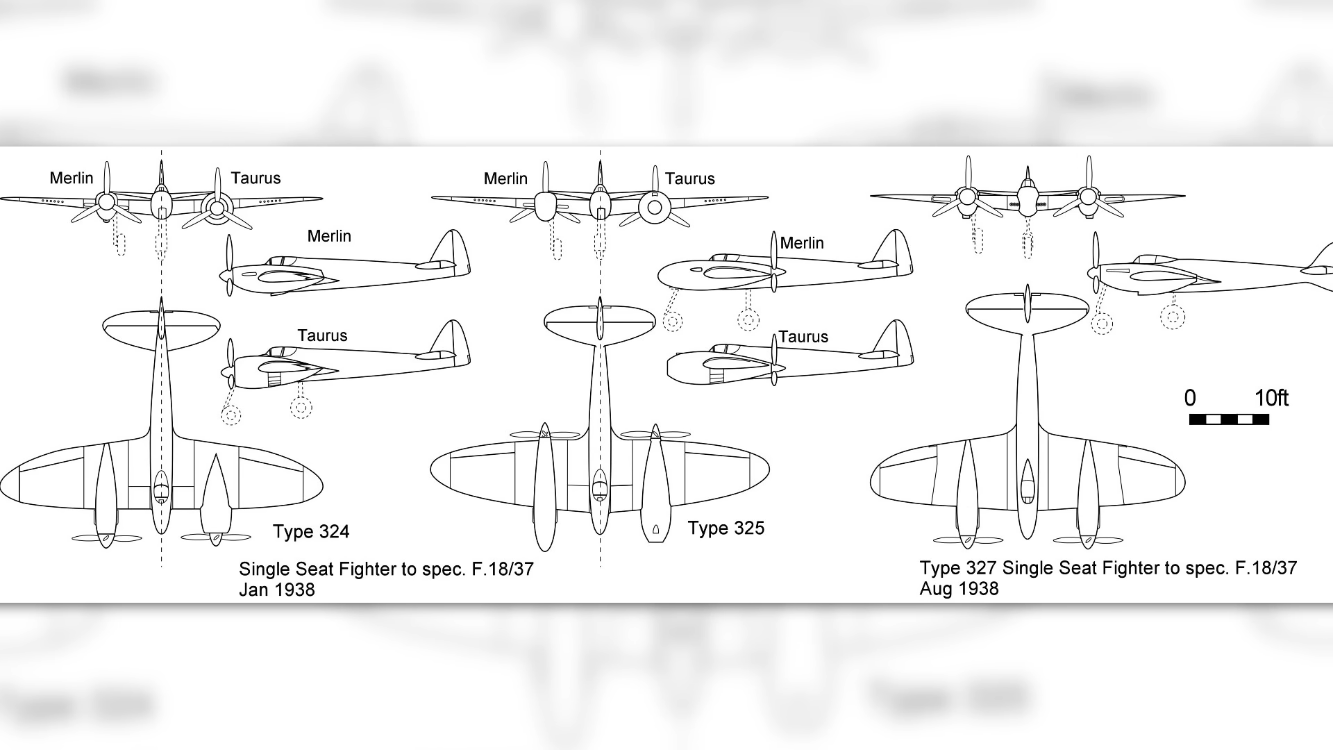 Merlin
Taurus
Merlin
Taurus
Type 324

Merlin
Taurus
Merlin
Taurus
Type 325

Single Seat Fighter to spec. F.18/37
Jan 1938

0 10ft

Type 327 Single Seat Fighter to spec. F.18/37
Aug 1938