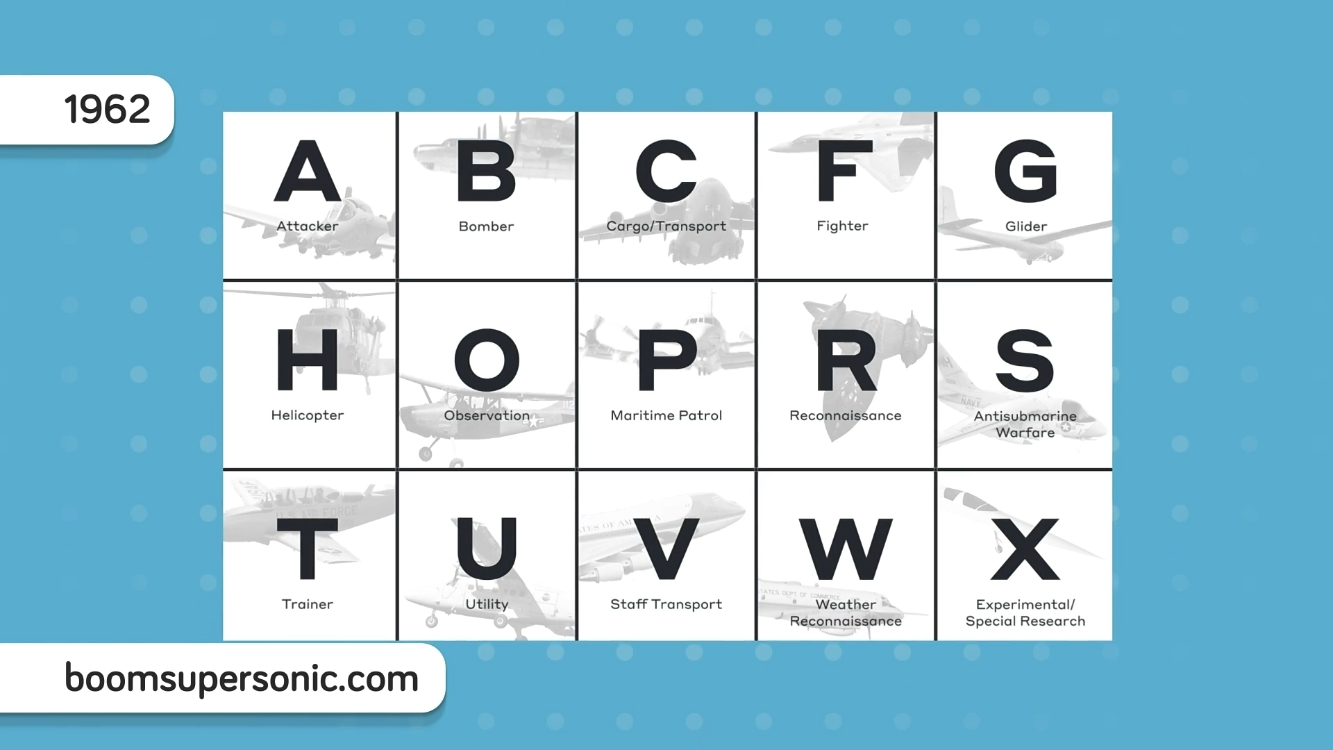 1962

A
Attacker

B
Bomber

C
Cargo/Transport

F
Fighter

G
Glider

H
Helicopter

O
Observation

P
Maritime Patrol

R
Reconnaissance

S
Antisubmarine Warfare

T
Trainer

U
Utility

V
Staff Transport

W
Weather Reconnaissance

X
Experimental/ Special Research

boomsupersonic.com