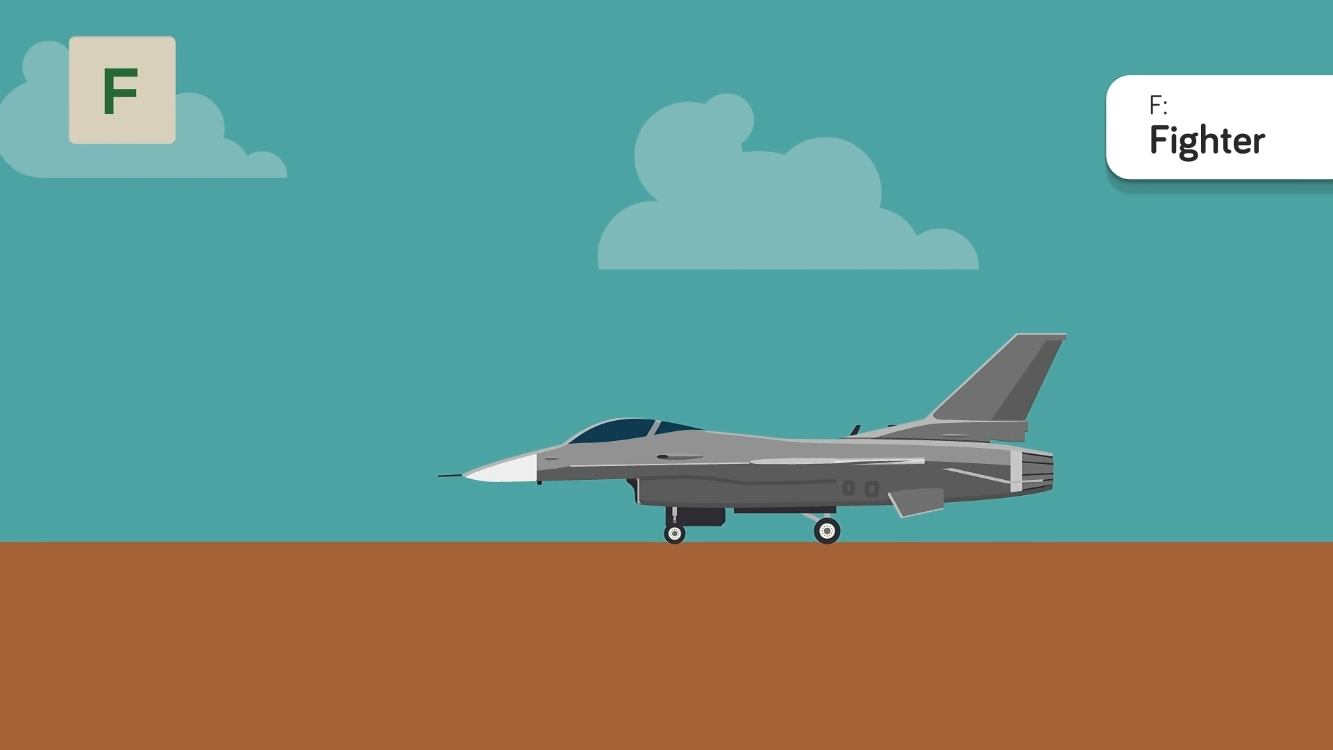 F

F:
Fighter